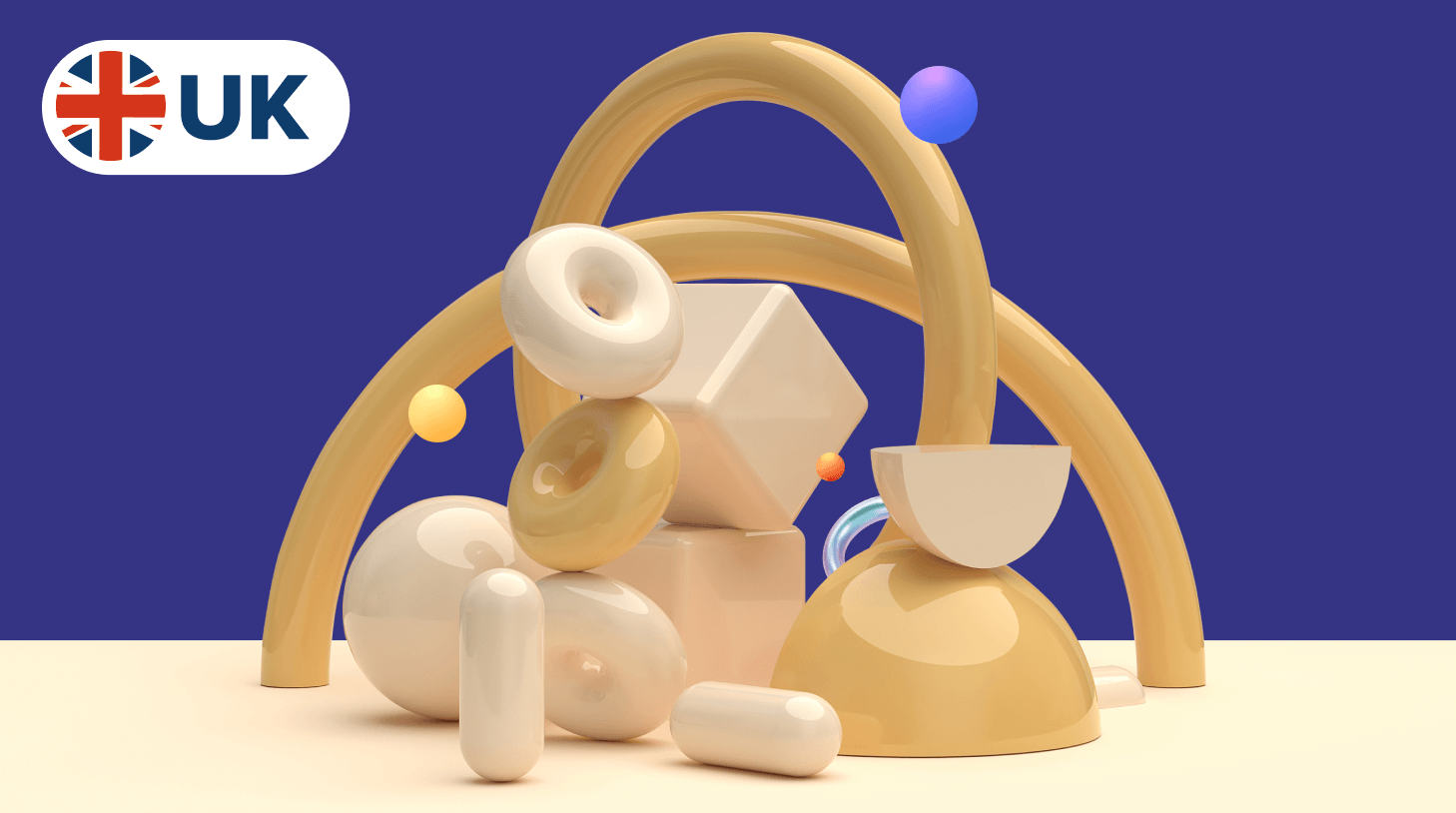 UK