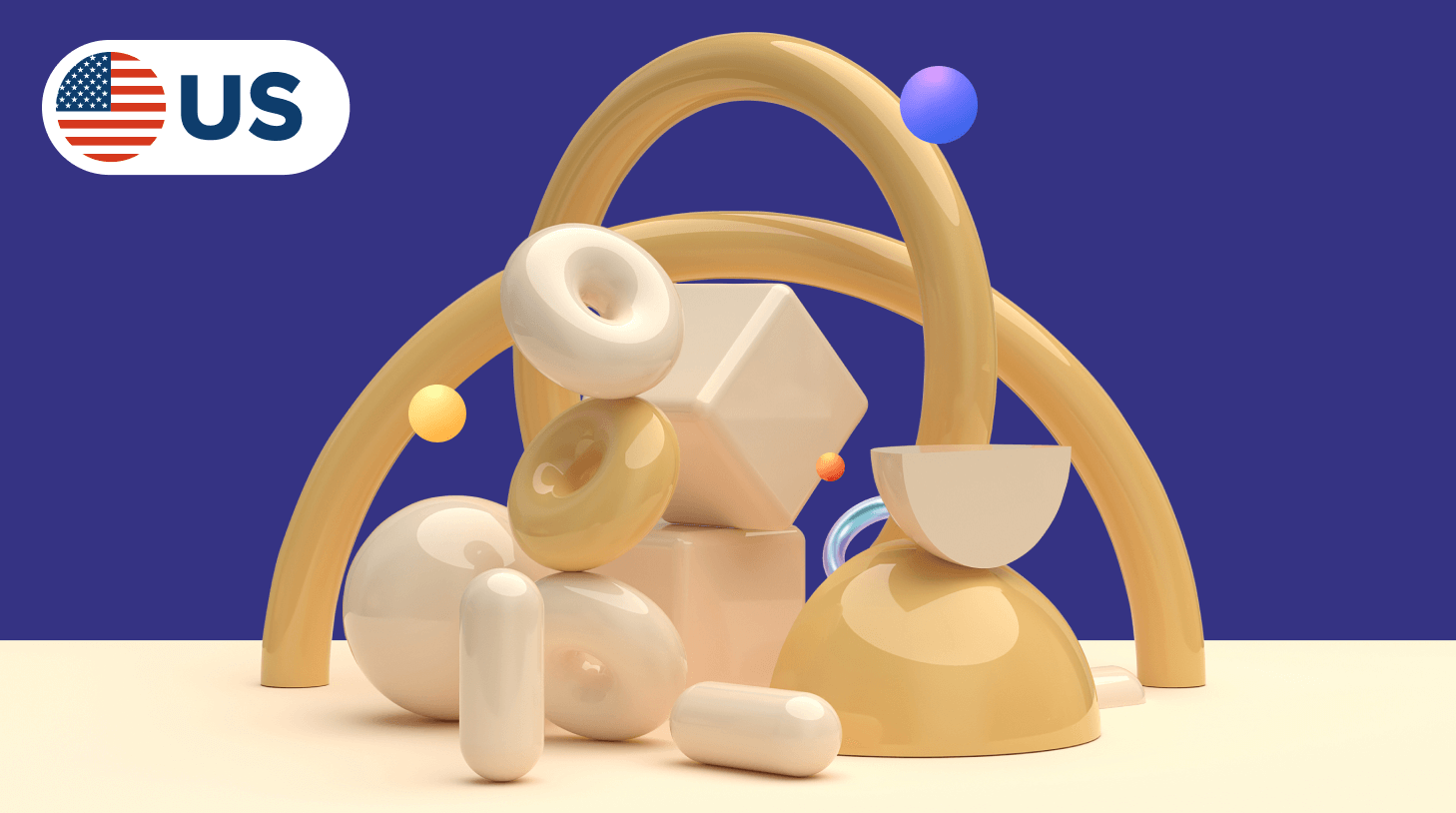 US