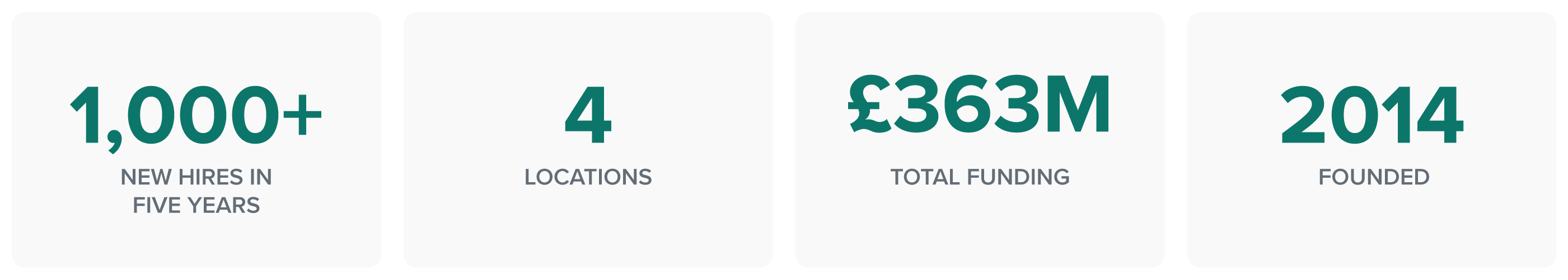 1,000+
NEW HIRES IN FIVE YEARS

4
LOCATIONS

£363M
TOTAL FUNDING

2014
FOUNDED